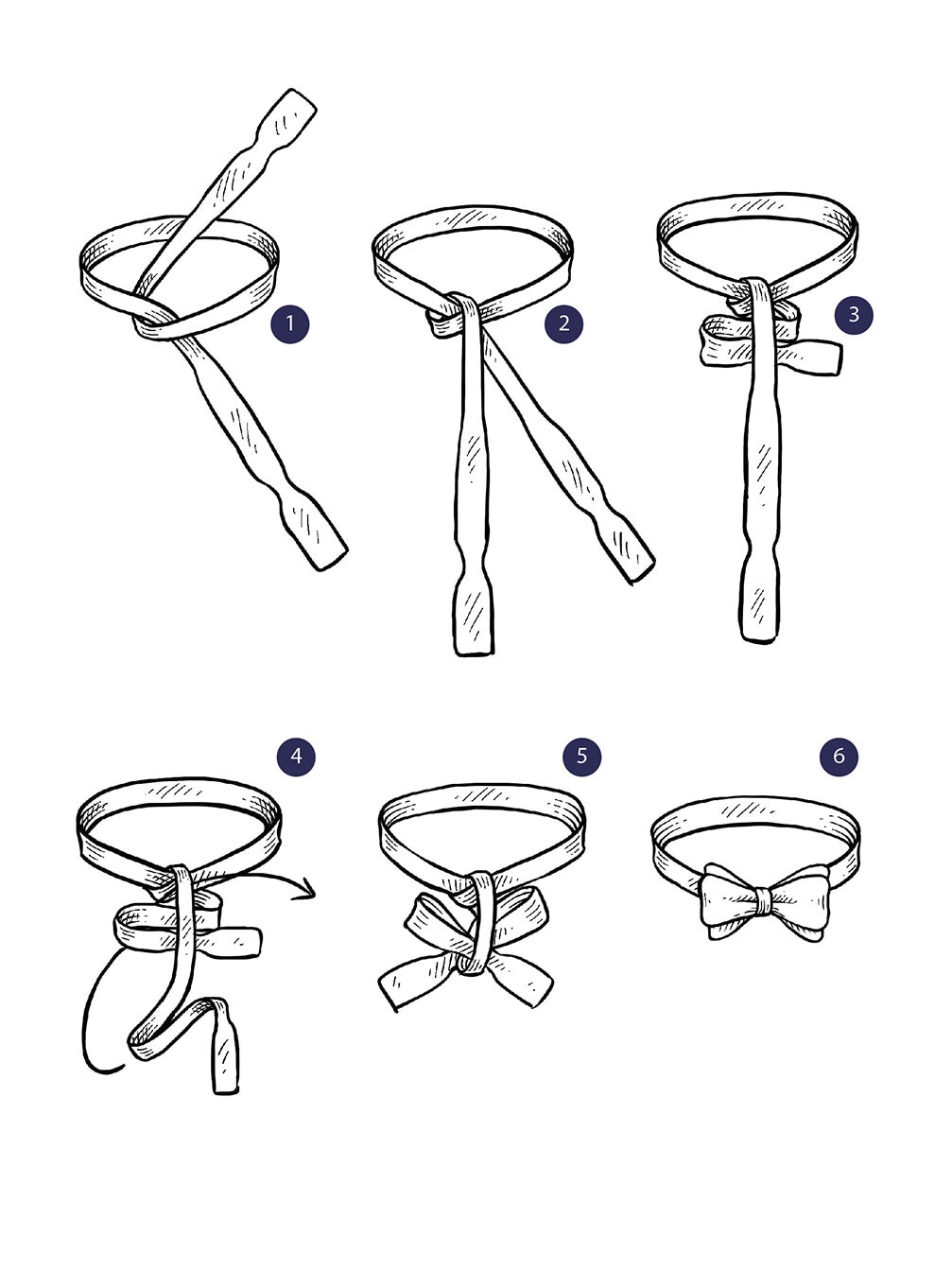 1

2

3

4

5

6